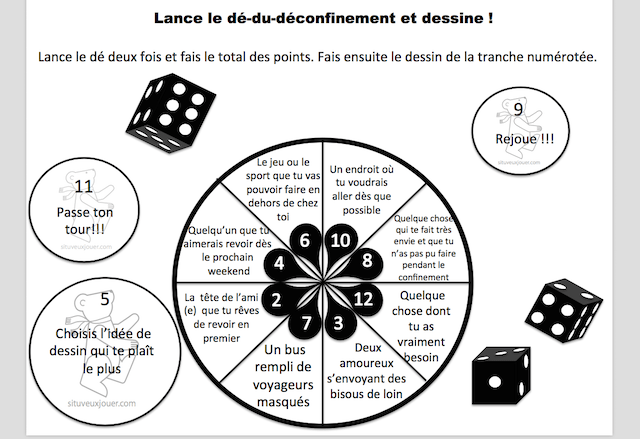 Lance le dé-du-déconfinement et dessine !

Lance le dé deux fois et fais le total des points. Fais ensuite le dessin de la tranche numérotée.

9
Rejoue !!!
situveuxjouer.com

11
Passe ton tour!!!
situveuxjouer.com

5
Choisis l'idée de dessin qui te plaît le plus
situveuxjouer.com

6
Le jeu ou le sport que tu vas pouvoir faire en dehors de chez toi

10
Un endroit où tu voudrais aller dès que possible

8
Quelque chose qui te fait très envie et que tu n'as pas pu faire pendant le confinement

12
Quelque chose dont tu as vraiment besoin

3
Deux amoureux s'envoyant des bisous de loin

7
Un bus rempli de voyageurs masqués

2
La tête de l'ami (e) que tu rêves de revoir en premier

4
Quelqu'un que tu aimerais revoir dès le prochain weekend